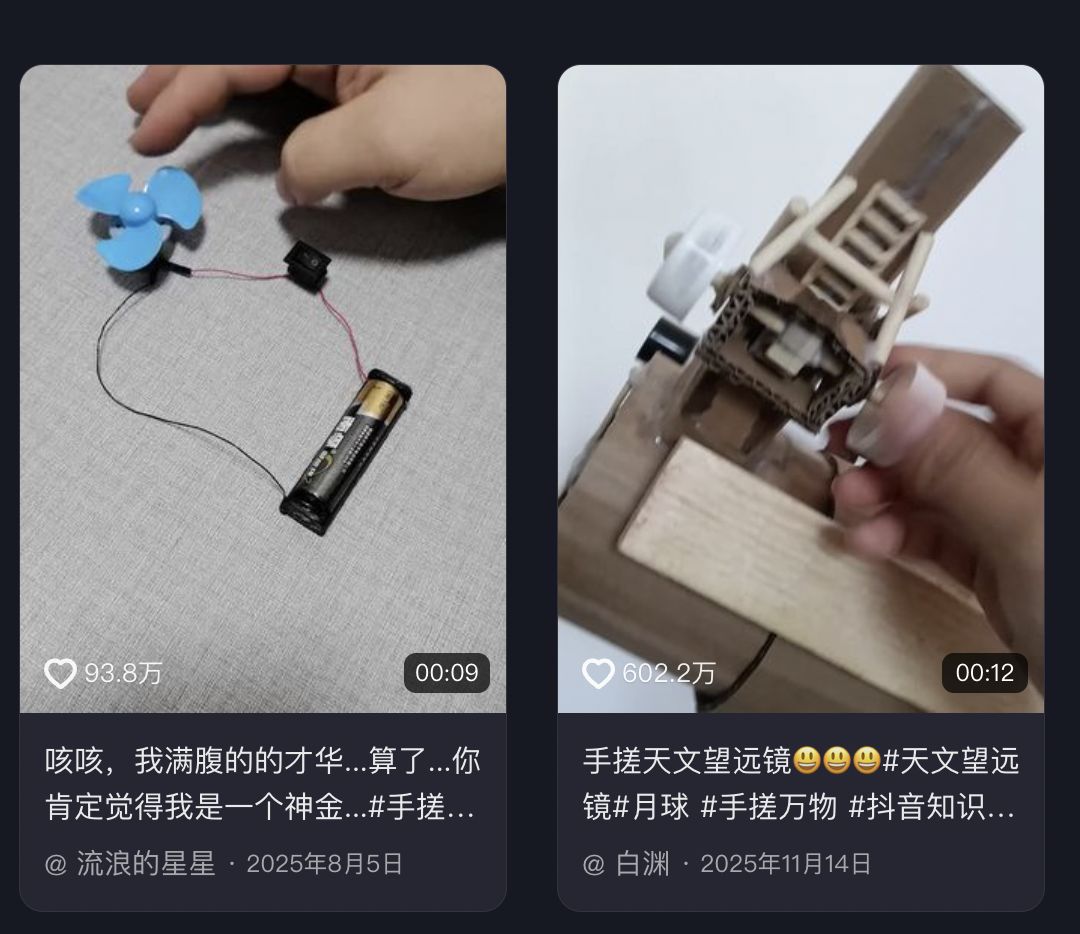 93.8万
00:09
咳咳，我满腹的的才华...算了...你肯定觉得我是一个神金...#手搓...
@ 流浪的星星 · 2025年8月5日

602.2万
00:12
手搓天文望远镜😃😃😃#天文望远镜#月球 #手搓万物 #抖音知识...
@ 白渊 · 2025年11月14日